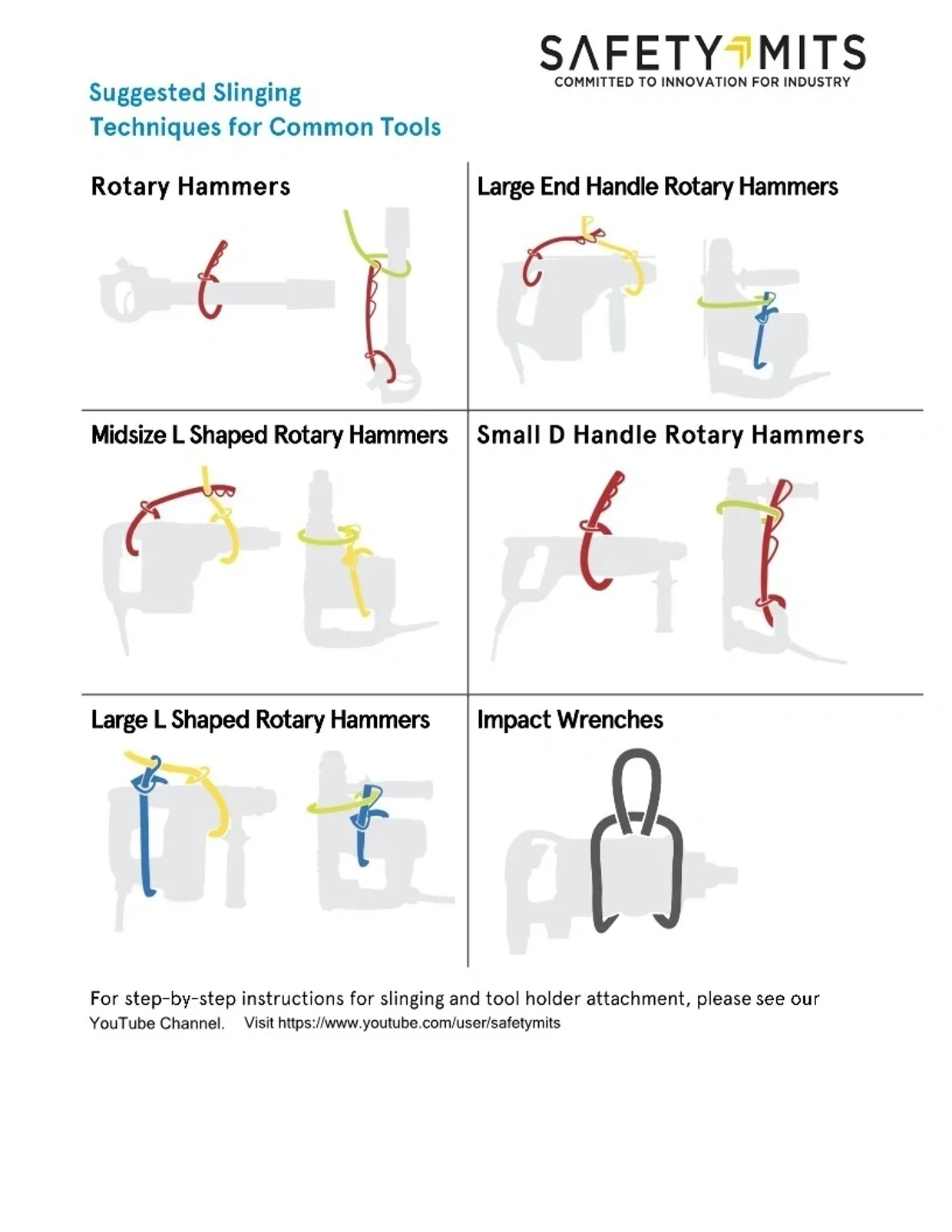 SAFETY MITS
COMMITTED TO INNOVATION FOR INDUSTRY

Suggested Slinging Techniques for Common Tools

Rotary Hammers

Large End Handle Rotary Hammers

Midsize L Shaped Rotary Hammers

Small D Handle Rotary Hammers

Large L Shaped Rotary Hammers

Impact Wrenches

For step-by-step instructions for slinging and tool holder attachment, please see our YouTube Channel. Visit https://www.youtube.com/user/safetymits